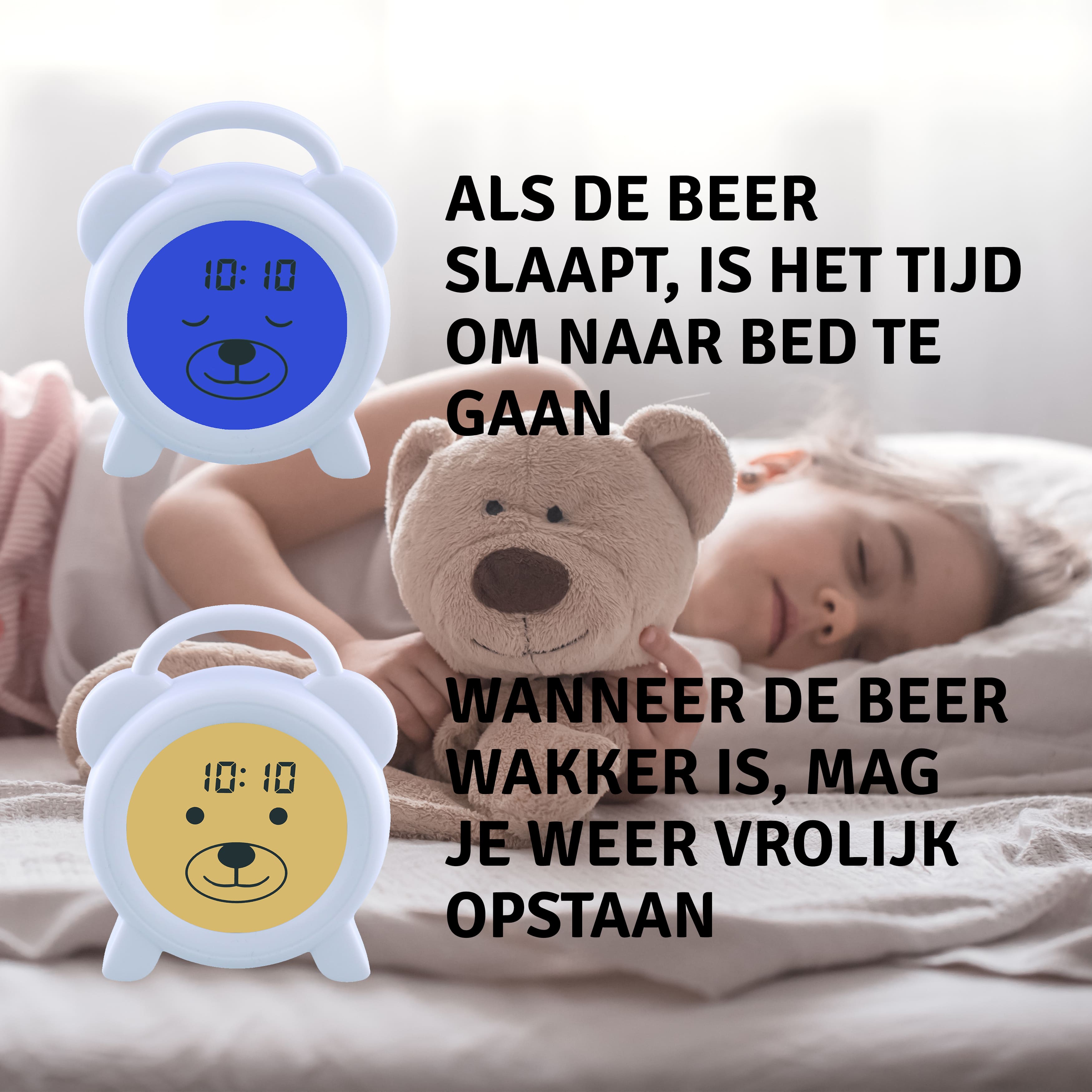 10:10

ALS DE BEER SLAAPT, IS HET TIJD OM NAAR BED TE GAAN

10:10

WANNEER DE BEER WAKKER IS, MAG JE WEER VROLIJK OPSTAAN