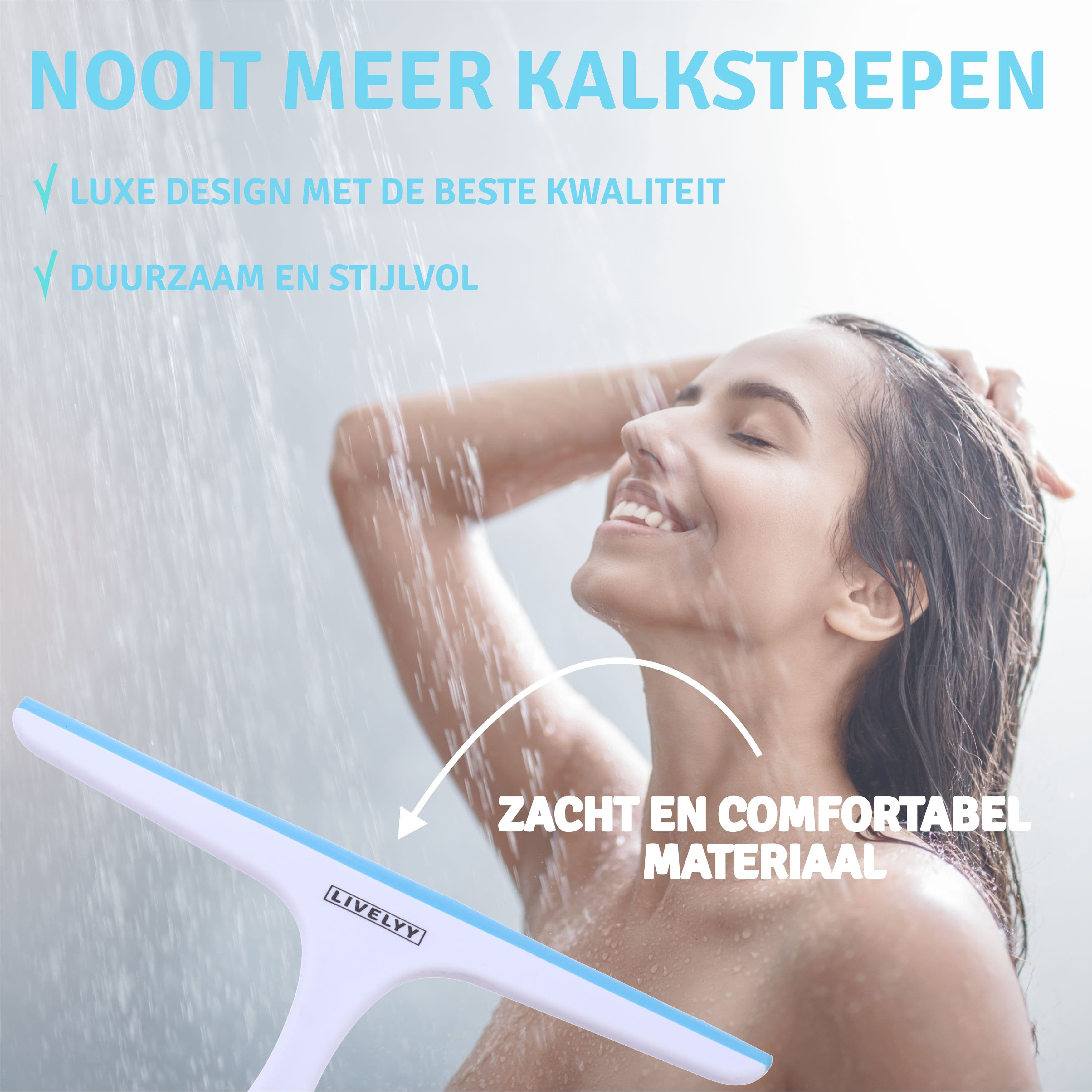 NOOIT MEER KALKSTREPEN

√ LUXE DESIGN MET DE BESTE KWALITEIT

√ DUURZAAM EN STIJLVOL

ZACHT EN COMFORTABEL MATERIAAL

LIVELYY